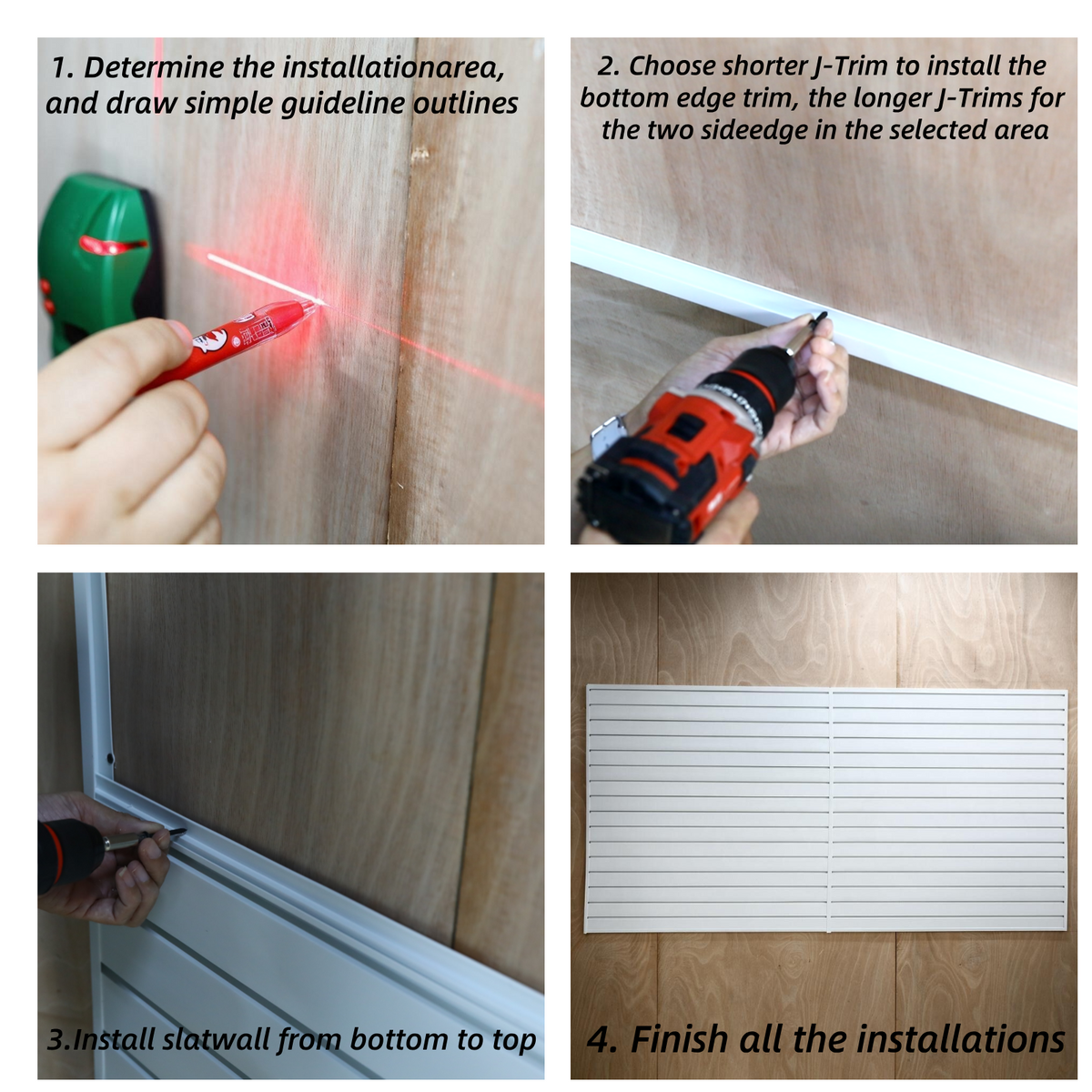 1. Determine the installationarea, and draw simple guideline outlines

2. Choose shorter J-Trim to install the bottom edge trim, the longer J-Trims for the two sideedge in the selected area

3.Install slatwall from bottom to top

4. Finish all the installations