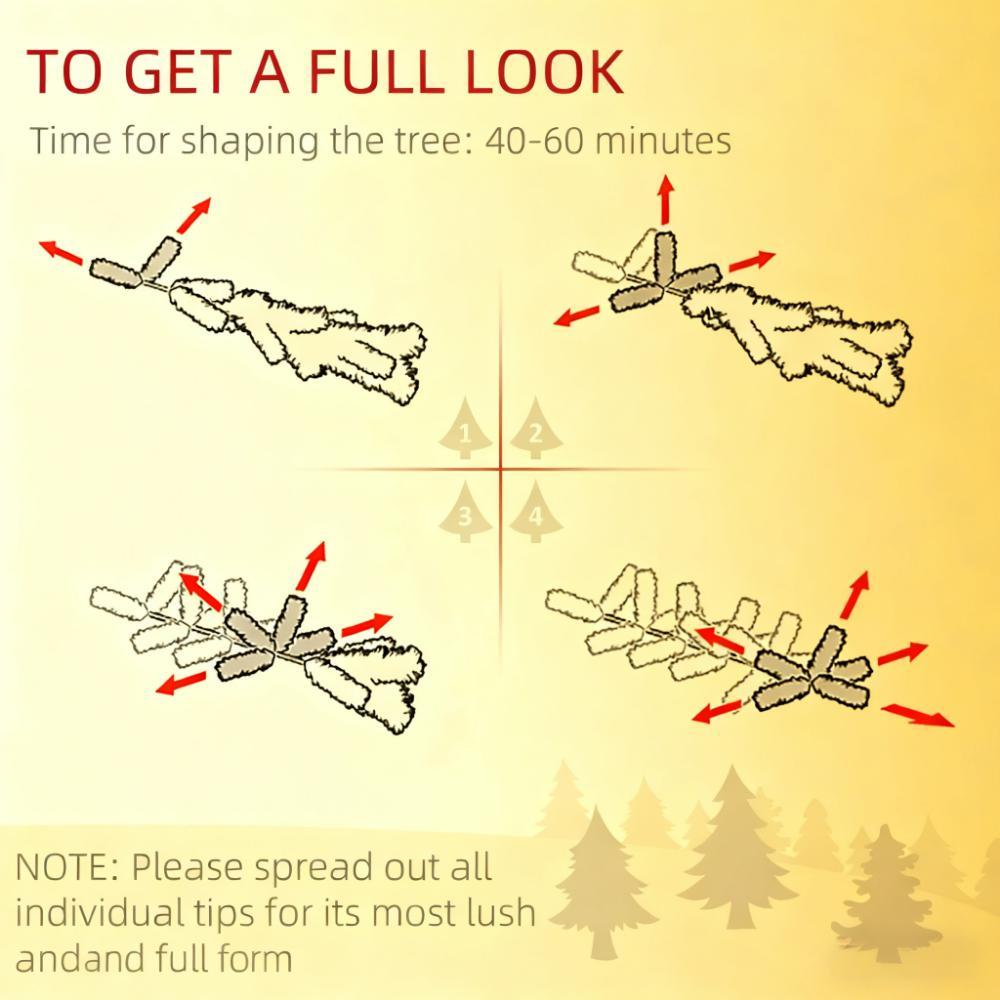 TO GET A FULL LOOK

Time for shaping the tree: 40-60 minutes

1 2 3 4

NOTE: Please spread out all individual tips for its most lush andand full form