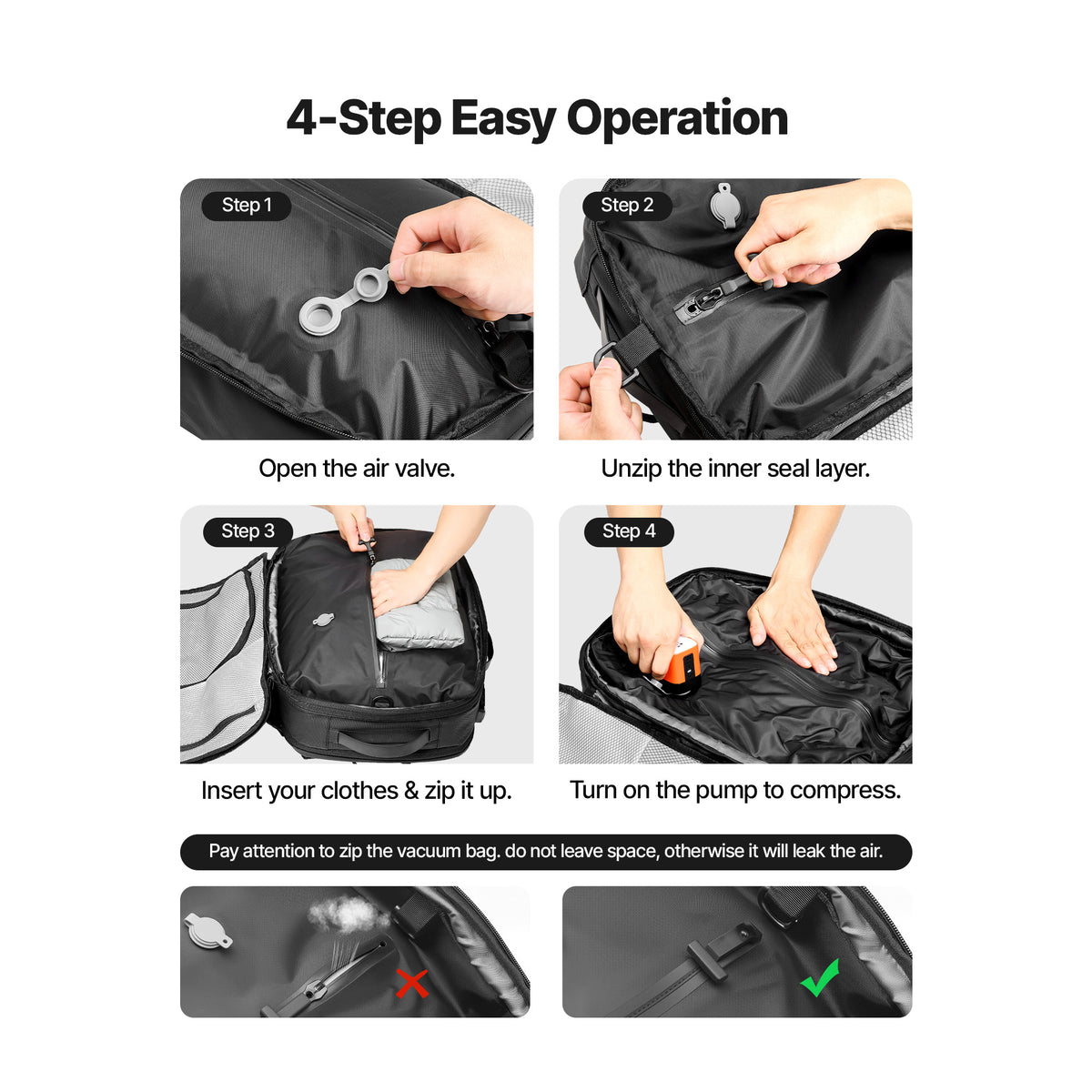 4-Step Easy Operation

Step 1

Open the air valve.

Step 2

Unzip the inner seal layer.

Step 3

Insert your clothes & zip it up.

Step 4

Turn on the pump to compress.

Pay attention to zip the vacuum bag. do not leave space, otherwise it will leak the air.